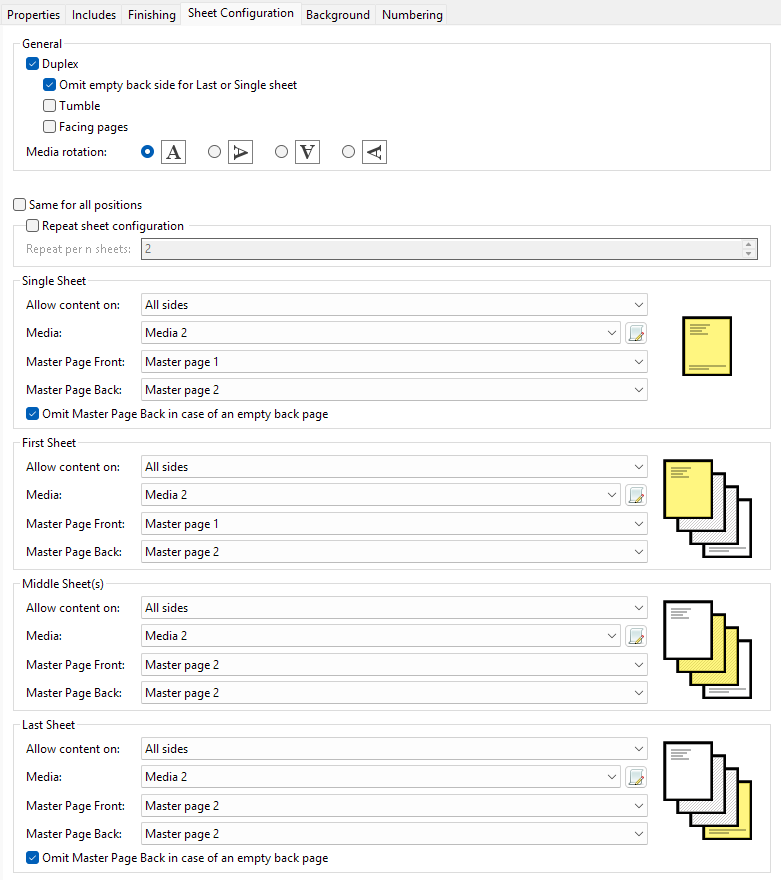 Properties Includes Finishing Sheet Configuration Background Numbering

General

Duplex

Omit empty back side for Last or Single sheet

Tumble

Facing pages

Media rotation: A A A A

Same for all positions

Repeat sheet configuration

Repeat per n sheets: 2

Single Sheet

Allow content on: All sides

Media: Media 2

Master Page Front: Master page 1

Master Page Back: Master page 2

Omit Master Page Back in case of an empty back page

First Sheet

Allow content on: All sides

Media: Media 2

Master Page Front: Master page 1

Master Page Back: Master page 2

Middle Sheet(s)

Allow content on: All sides

Media: Media 2

Master Page Front: Master page 2

Master Page Back: Master page 2

Last Sheet

Allow content on: All sides

Media: Media 2

Master Page Front: Master page 2

Master Page Back: Master page 2

Omit Master Page Back in case of an empty back page